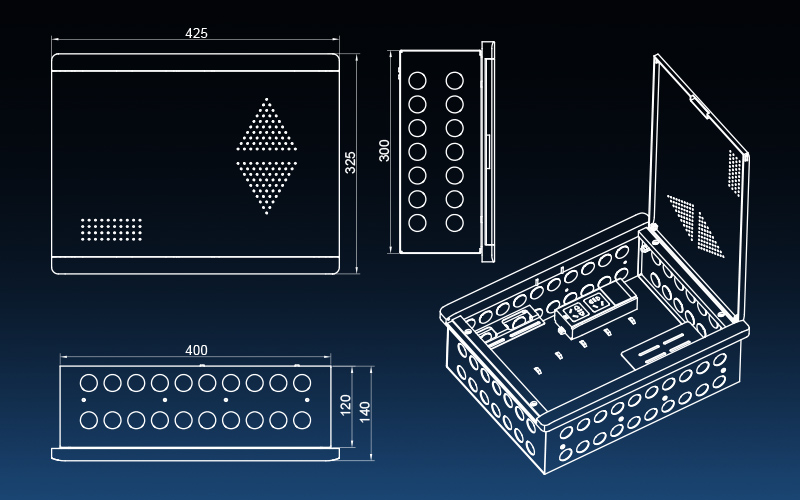 425

325

300

400

120

140